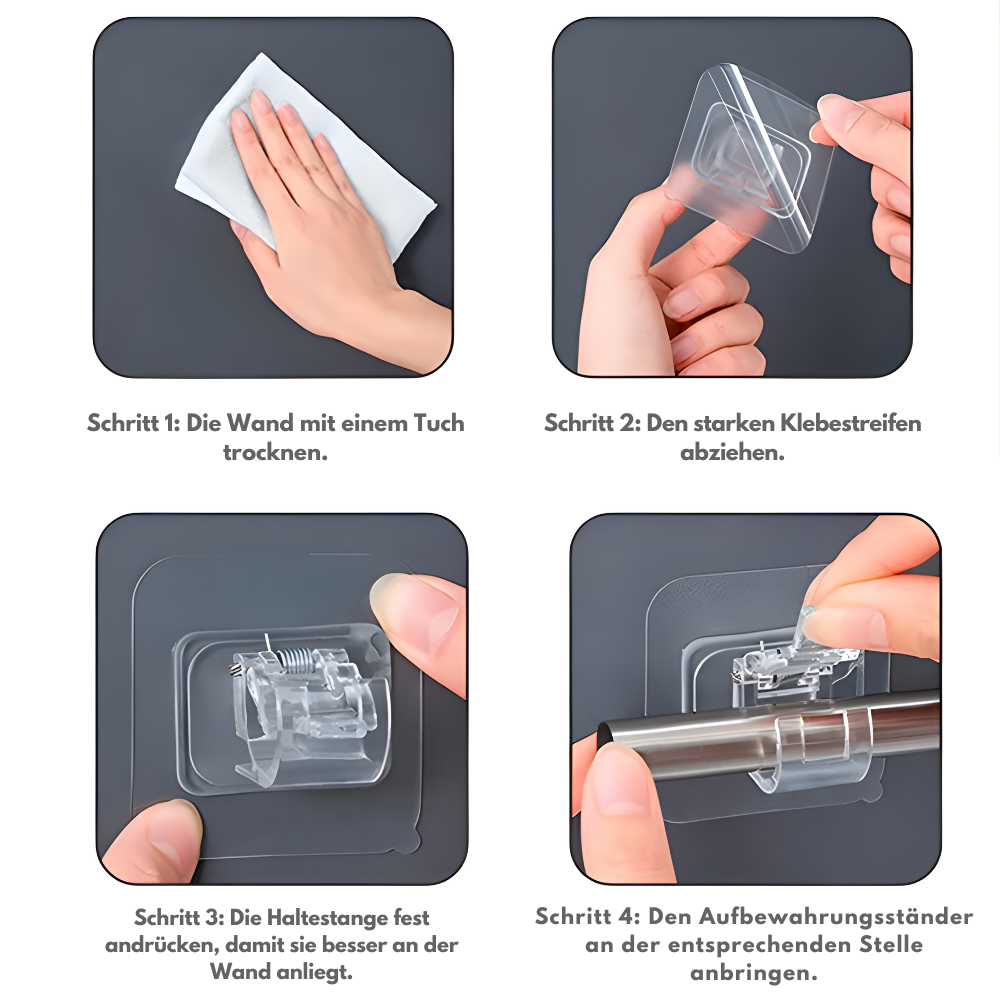 Schritt 1: Die Wand mit einem Tuch trocknen.

Schritt 2: Den starken Klebestreifen abziehen.

Schritt 3: Die Haltestange fest andrücken, damit sie besser an der Wand anliegt.

Schritt 4: Den Aufbewahrungsständer an der entsprechenden Stelle anbringen.